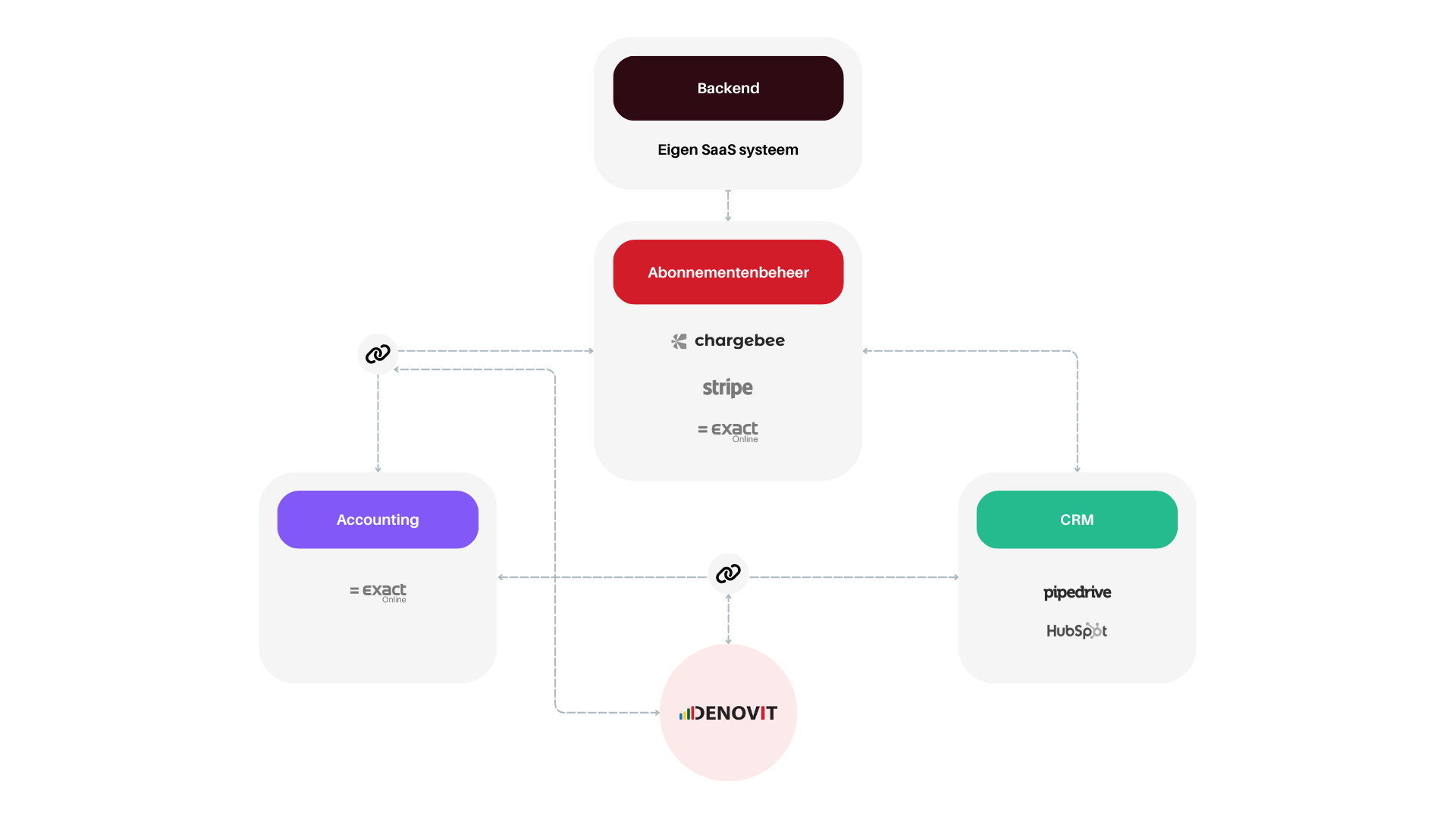 Backend

Eigen SaaS systeem

Abonnementenbeheer

chargebee

stripe

= exact Online

Accounting

= exact Online

CRM

pipedrive

HubSpot

DENOVIT